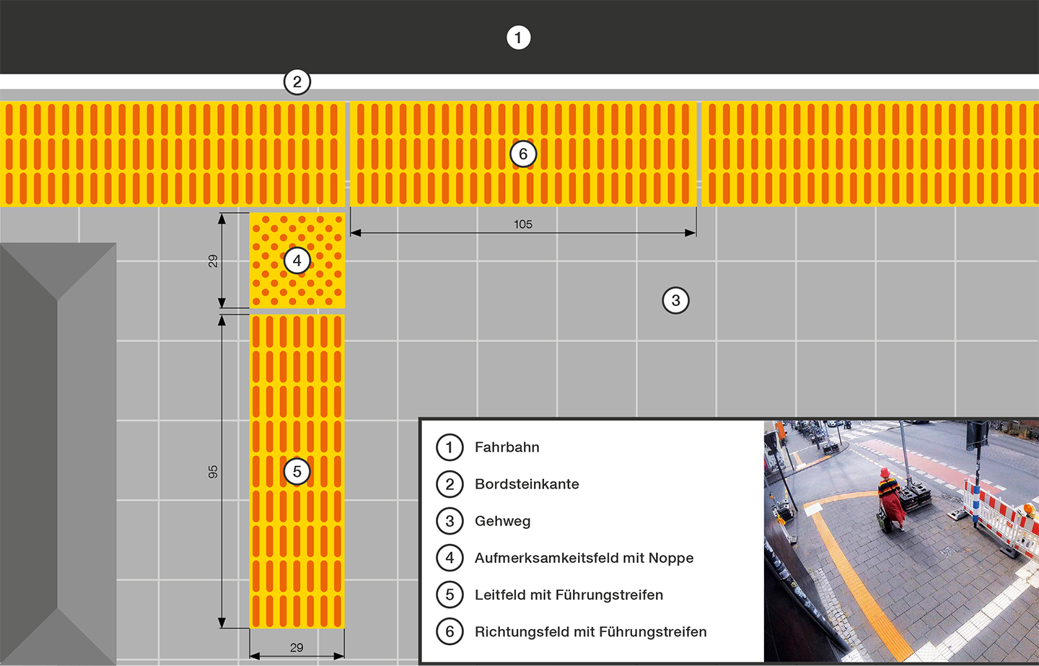 1

2

6

105

29

4

3

95

5

29

1 Fahrbahn

2 Bordsteinkante

3 Gehweg

4 Aufmerksamkeitsfeld mit Noppe

5 Leitfeld mit Führungstreifen

6 Richtungsfeld mit Führungstreifen