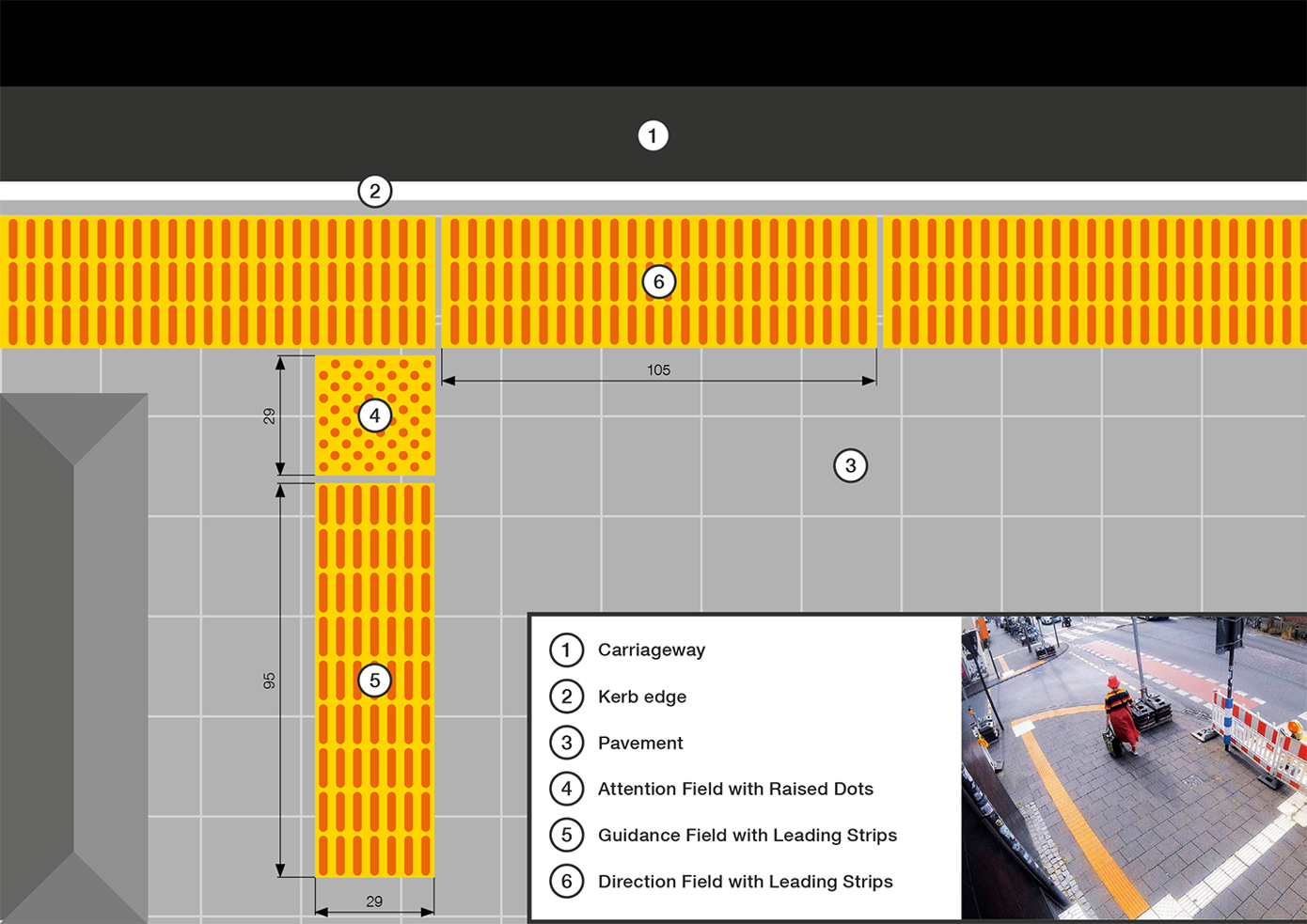 1

2

6

105

29

4

3

95

5

29

1 Carriageway

2 Kerb edge

3 Pavement

4 Attention Field with Raised Dots

5 Guidance Field with Leading Strips

6 Direction Field with Leading Strips